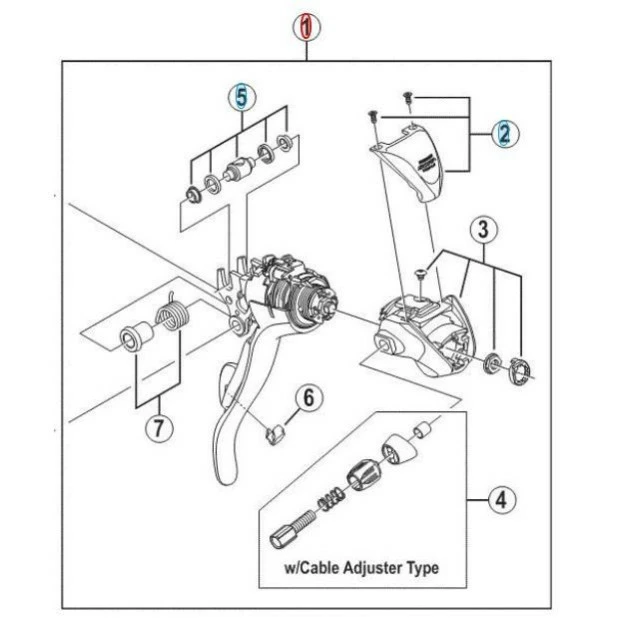 1
5
2
3
7
6
4
w/Cable Adjuster Type