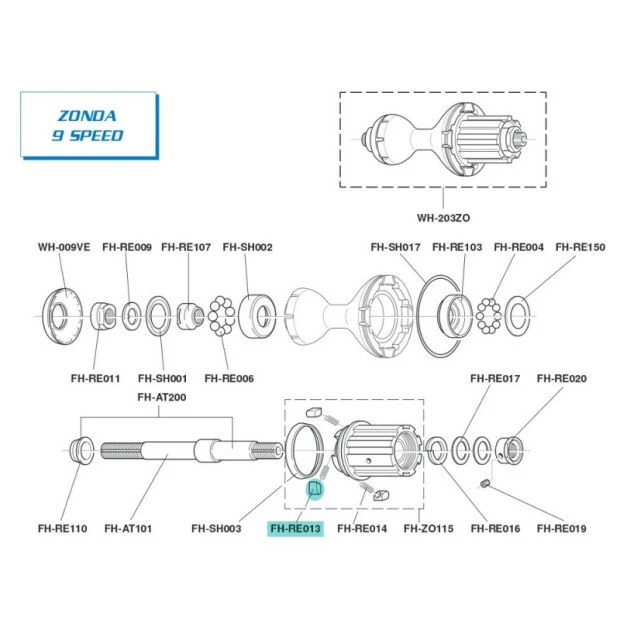 ZONDA
9 SPEED

WH-203ZO

WH-009VE FH-RE009 FH-RE107 FH-SH002 FH-SH017 FH-RE103 FH-RE004 FH-RE150

FH-RE011 FH-SH001 FH-RE006

FH-AT200

FH-RE017 FH-RE020

FH-RE110 FH-AT101 FH-SH003 FH-RE013 FH-RE014 FH-ZO115 FH-RE016 FH-RE019