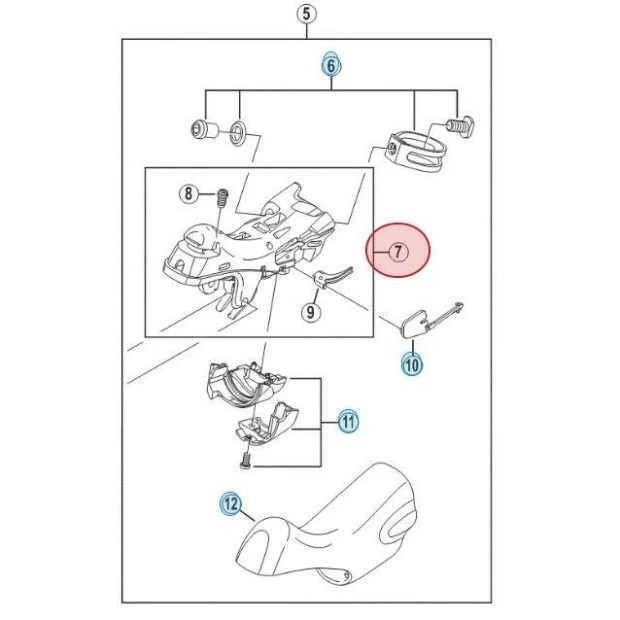 5
6
8
7
9
10
11
12