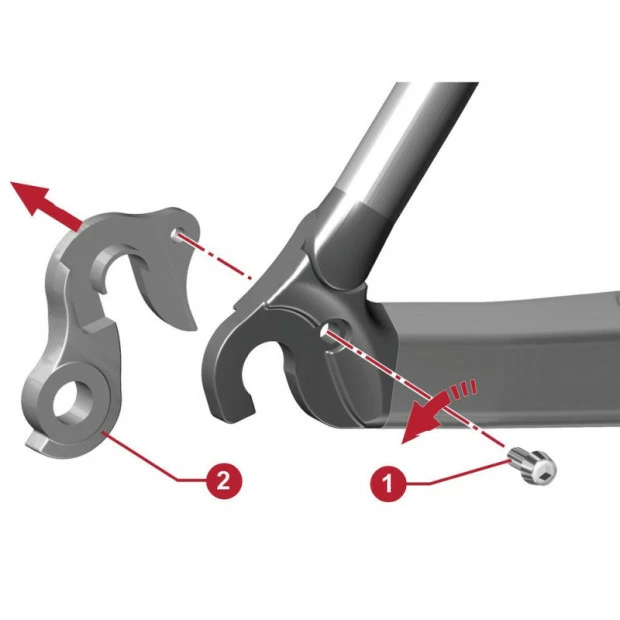 2
1