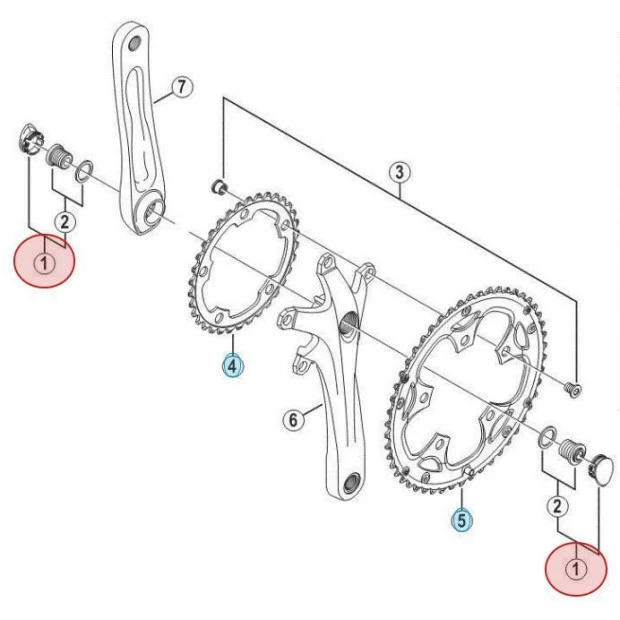 7
3
2
1
4
6
5
2
1