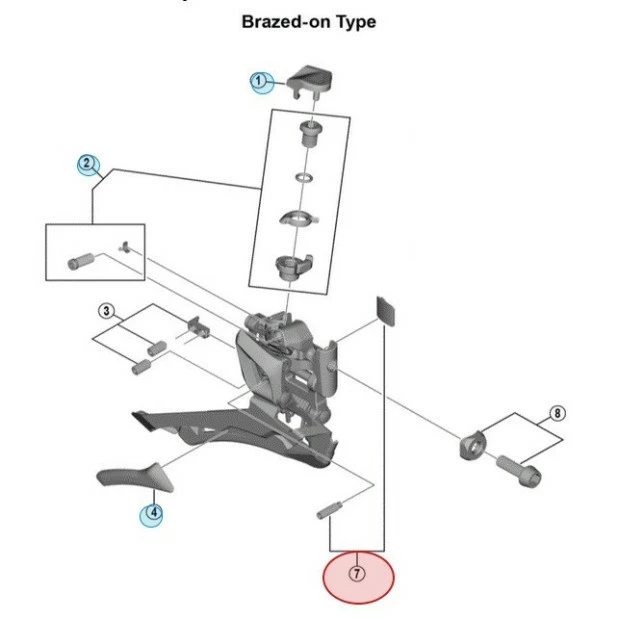 Brazed-on Type

1

2

3

8

4

7